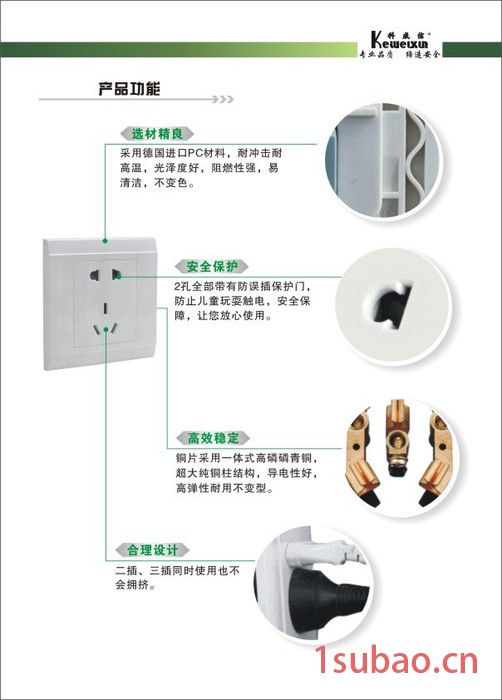 科威信®
Keweixin
专业品质 缔造安全

产品功能

选材精良
采用德国进口PC材料，耐冲击耐高温，光泽度好，阻燃性强，易清洁，不变色。

安全保护
2孔全部带有防误插保护门，防止儿童玩耍触电，安全保障，让您放心使用。

高效稳定
铜片采用一体式高磷磷青铜，超大纯铜柱结构，导电性好，高弹性耐用不变型。

合理设计
二插、三插同时使用也不会拥挤。

1subao.cn