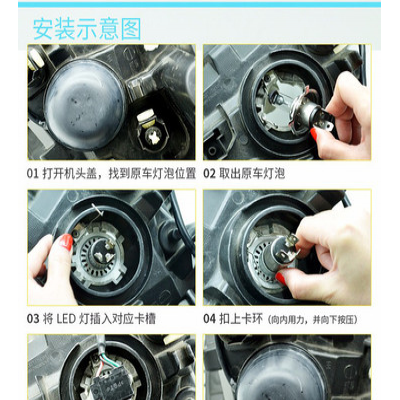 安装示意图

01 打开机头盖，找到原车灯泡位置

02 取出原车灯泡

03 将 LED 灯插入对应卡槽

04 扣上卡环（向内用力，并向下按压）