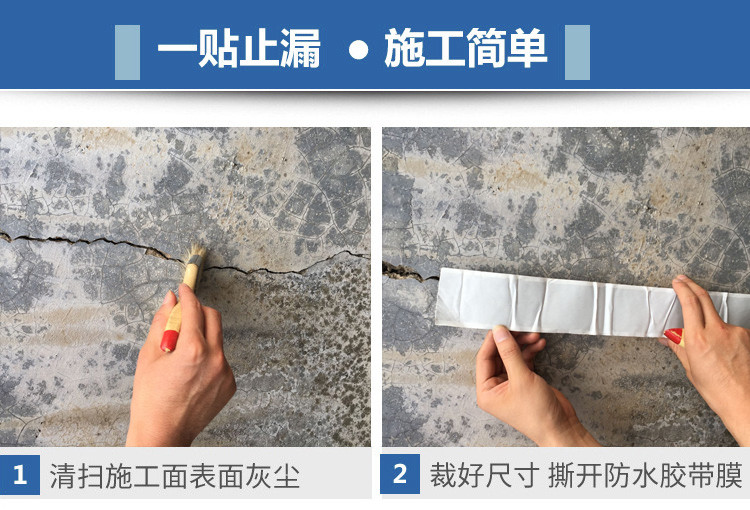 一贴止漏 • 施工简单

1 清扫施工面表面灰尘

2 裁好尺寸 撕开防水胶带膜