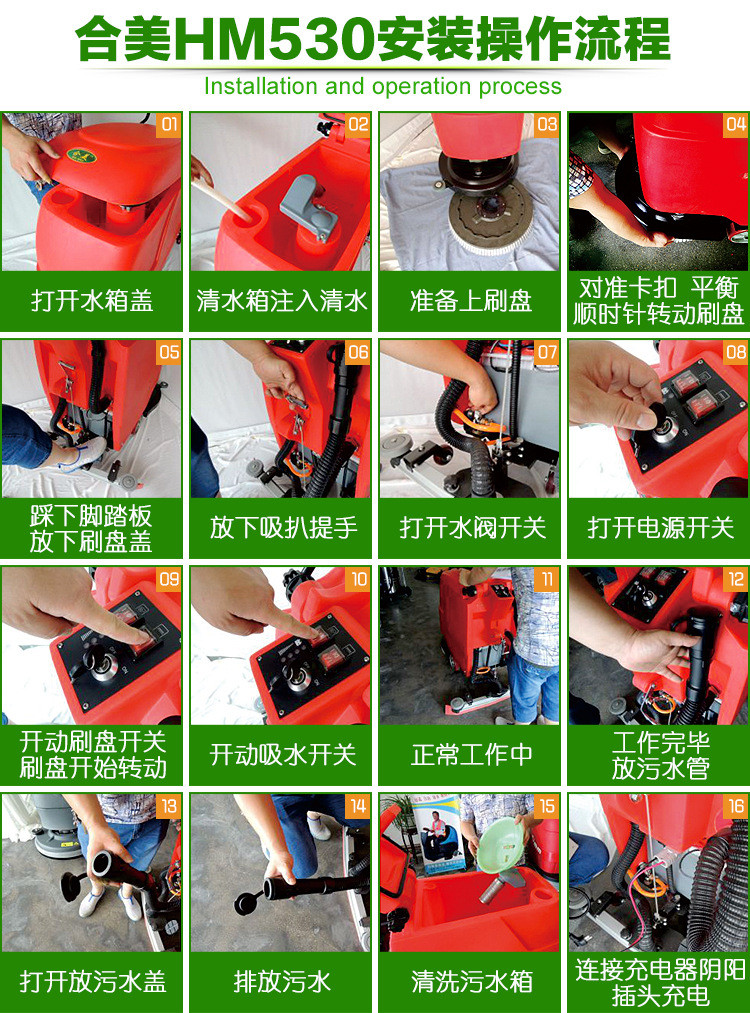 合美HM530安装操作流程

Installation and operation process

01
打开水箱盖

02
清水箱注入清水

03
准备上刷盘

04
对准卡扣 平衡顺时针转动刷盘

05
踩下脚踏板放下刷盘盖

06
放下吸扒提手

07
打开水阀开关

08
打开电源开关

09
开动刷盘开关刷盘开始转动

10
开动吸水开关

11
正常工作中

12
工作完毕放污水管

13
打开放污水盖

14
排放污水

15
清洗污水箱

16
连接充电器阴阳插头充电