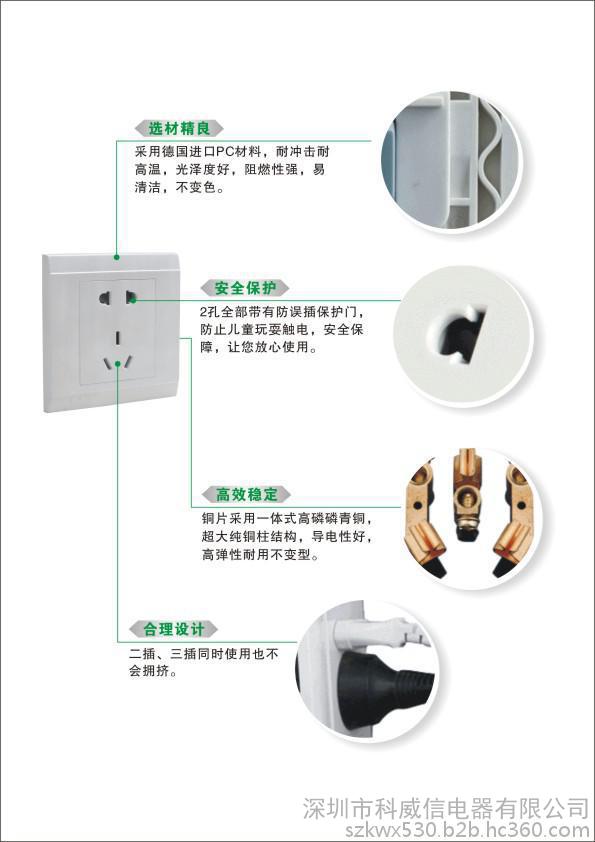 选材精良

采用德国进口PC材料，耐冲击耐高温，光泽度好，阻燃性强，易清洁，不变色。

安全保护

2孔全部带有防误插保护门，防止儿童玩耍触电，安全保障，让您放心使用。

高效稳定

铜片采用一体式高磷磷青铜，超大纯铜柱结构，导电性好，高弹性耐用不变型。

合理设计

二插、三插同时使用也不会拥挤。

深圳市科威信电器有限公司
szkwx530.b2b.hc360.com