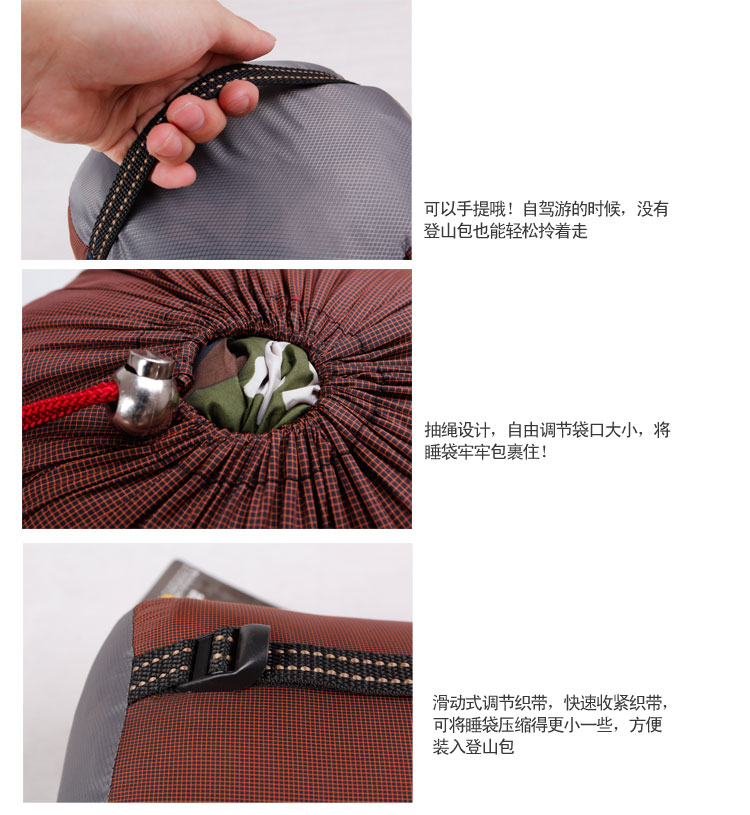 可以手提哦！自驾游的时候，没有登山包也能轻松拎着走

抽绳设计，自由调节袋口大小，将睡袋牢牢包裹住！

滑动式调节织带，快速收紧织带，可将睡袋压缩得更小一些，方便装入登山包