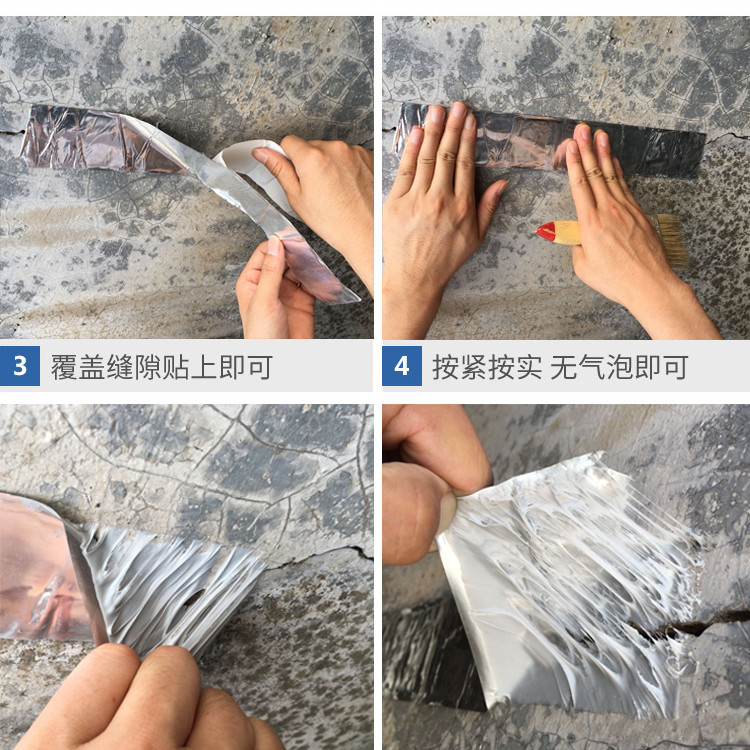 3 覆盖缝隙贴上即可

4 按紧按实 无气泡即可