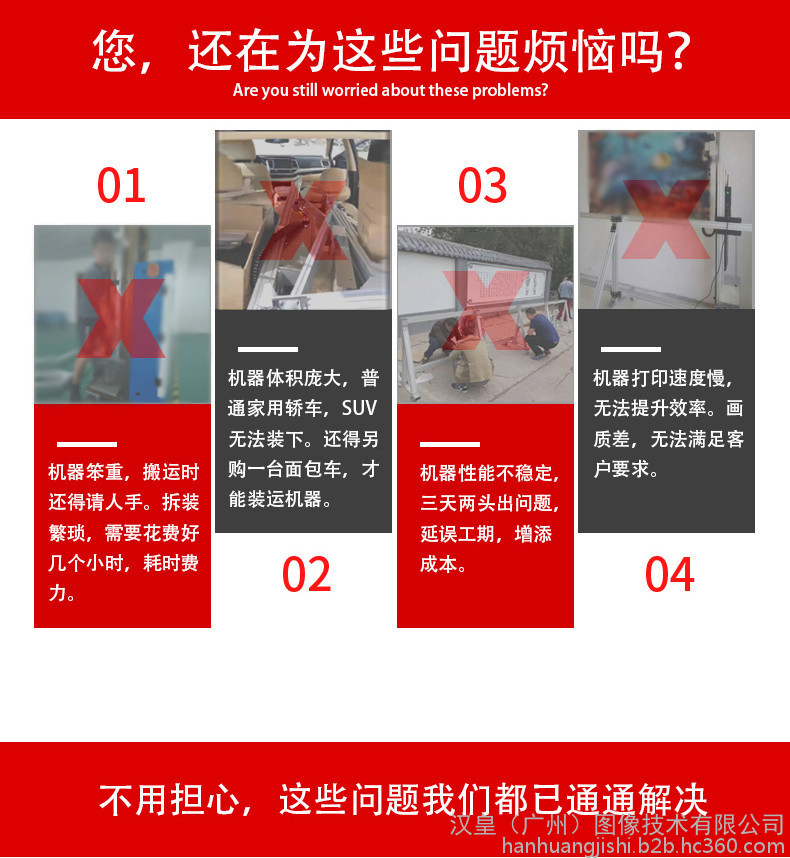 您，还在为这些问题烦恼吗？
Are you still worried about these problems?

01

机器笨重，搬运时还得请人手。拆装繁琐，需要花费好几个小时，耗时费力。

机器体积庞大，普通家用轿车，SUV无法装下。还得另购一台面包车，才能装运机器。

02

03

机器性能不稳定，三天两头出问题，延误工期，增添成本。

机器打印速度慢，无法提升效率。画质差，无法满足客户要求。

04

不用担心，这些问题我们都已通通解决

汉皇（广州）图像技术有限公司
hanhuangjishi.b2b.hc360.com