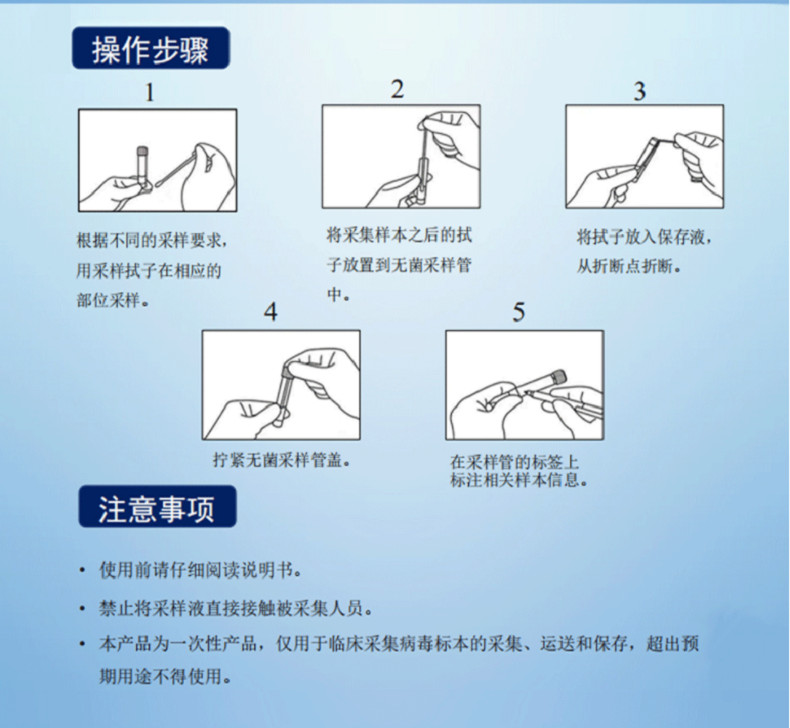 操作步骤

1

根据不同的采样要求，用采样拭子在相应的部位采样。

2

将采集样本之后的拭子放置到无菌采样管中。

3

将拭子放入保存液，从折断点折断。

4

拧紧无菌采样管盖。

5

在采样管的标签上标注相关样本信息。

注意事项

• 使用前请仔细阅读说明书。

• 禁止将采样液直接接触被采集人员。

• 本产品为一次性产品，仅用于临床采集病毒标本的采集、运送和保存，超出预期用途不得使用。