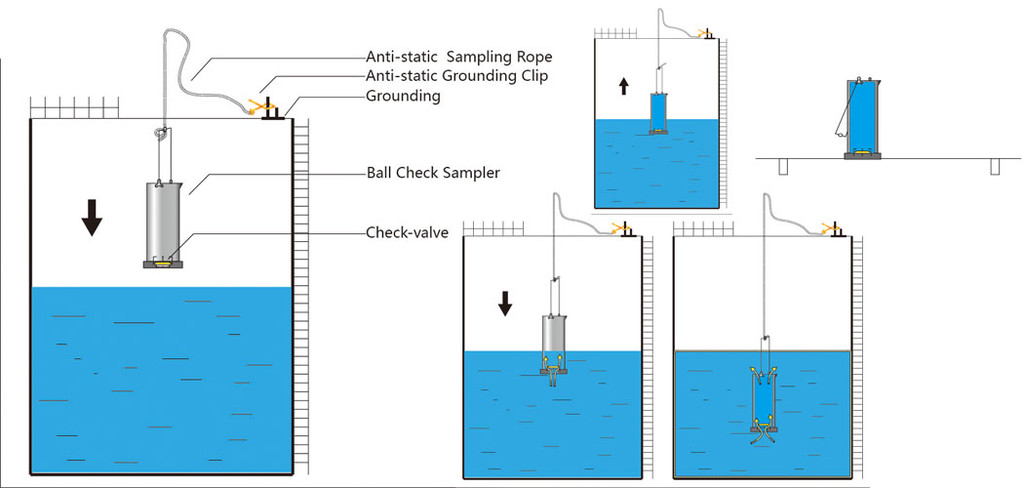 Anti-static Sampling Rope
Anti-static Grounding Clip
Grounding
Ball Check Sampler
Check-valve