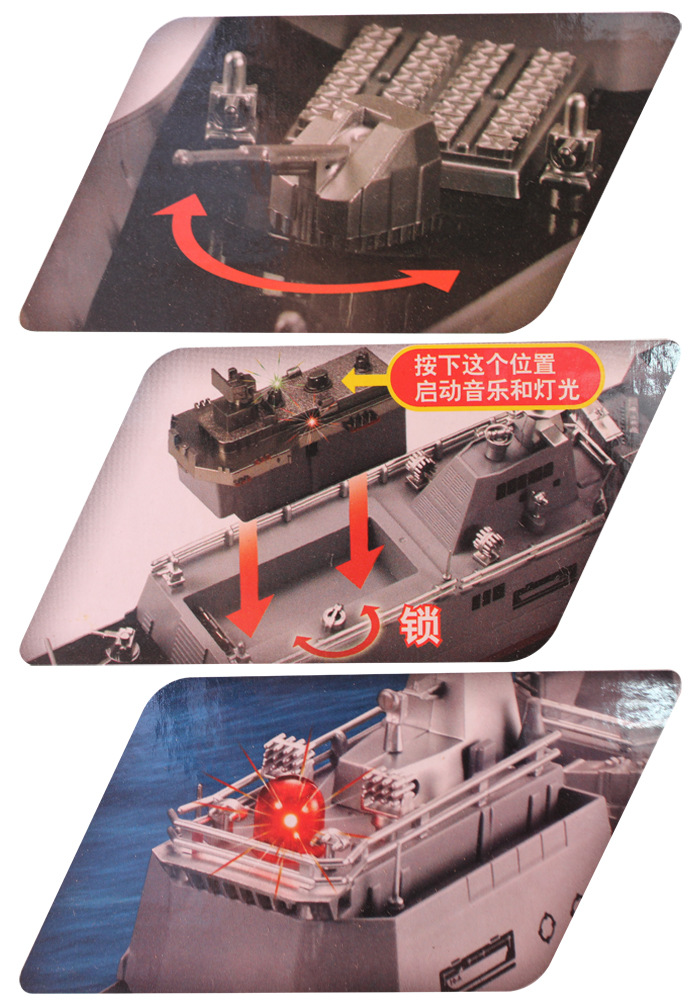 按下这个位置
启动音乐和灯光

锁