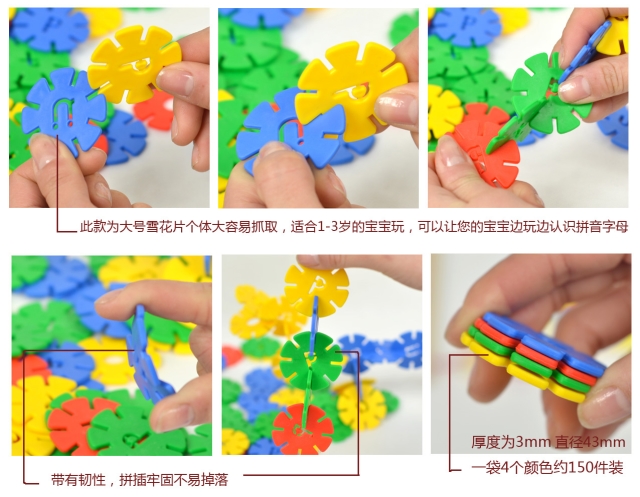 此款为大号雪花片个体大容易抓取，适合1-3岁的宝宝玩，可以让您的宝宝边玩边认识拼音字母

带有韧性，拼插牢固不易掉落

厚度为3mm 直径43mm

一袋4个颜色约150件装