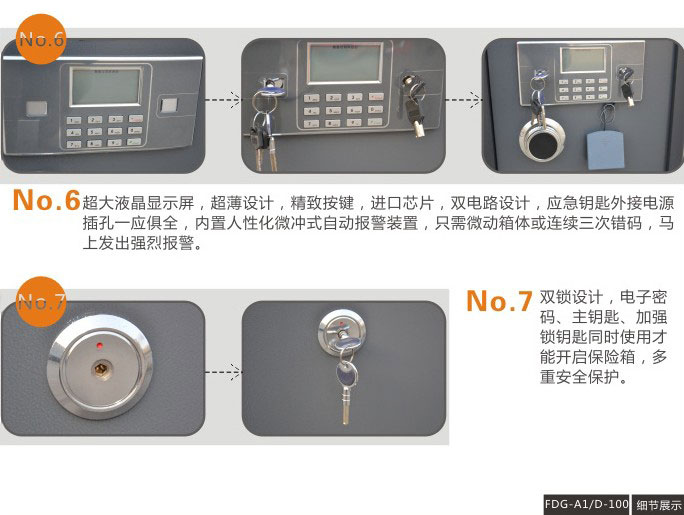 No.6

No.6 超大液晶显示屏，超薄设计，精致按键，进口芯片，双电路设计，应急钥匙外接电源插孔一应俱全，内置人性化微冲式自动报警装置，只需微动箱体或连续三次错码，马上发出强烈报警。

No.7

No.7 双锁设计，电子密码、主钥匙、加强锁钥匙同时使用才能开启保险箱，多重安全保护。

FDG-A1/D-100 细节展示