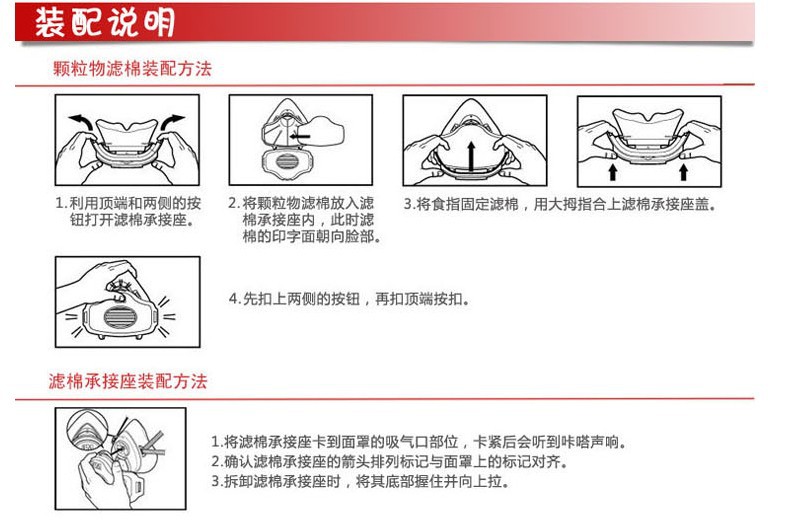 装配说明

颗粒物滤棉装配方法

1.利用顶端和两侧的按钮打开滤棉承接座。

2.将颗粒物滤棉放入滤棉承接座内，此时滤棉的印字面朝向脸部。

3.将食指固定滤棉，用大拇指合上滤棉承接座盖。

4.先扣上两侧的按钮，再扣顶端按扣。

滤棉承接座装配方法

1.将滤棉承接座卡到面罩的吸气口部位，卡紧后会听到咔嗒声响。
2.确认滤棉承接座的箭头排列标记与面罩上的标记对齐。
3.拆卸滤棉承接座时，将其底部握住并向上拉。