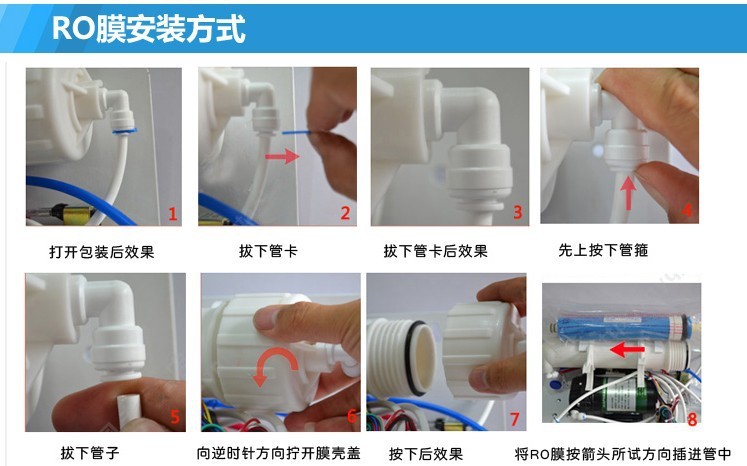 RO膜安装方式

1
打开包装后效果

2
拔下管卡

3
拔下管卡后效果

4
先上按下管箍

5
拔下管子

6
向逆时针方向拧开膜壳盖

7
按下后效果

8
将RO膜按箭头所试方向插进管中