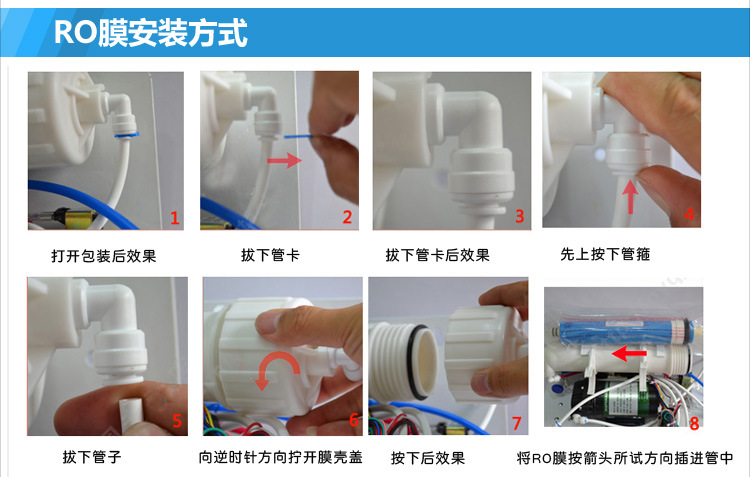 RO膜安装方式

1
打开包装后效果

2
拔下管卡

3
拔下管卡后效果

4
先上按下管箍

5
拔下管子

6
向逆时针方向拧开膜壳盖

7
按下后效果

8
将RO膜按箭头所试方向插进管中