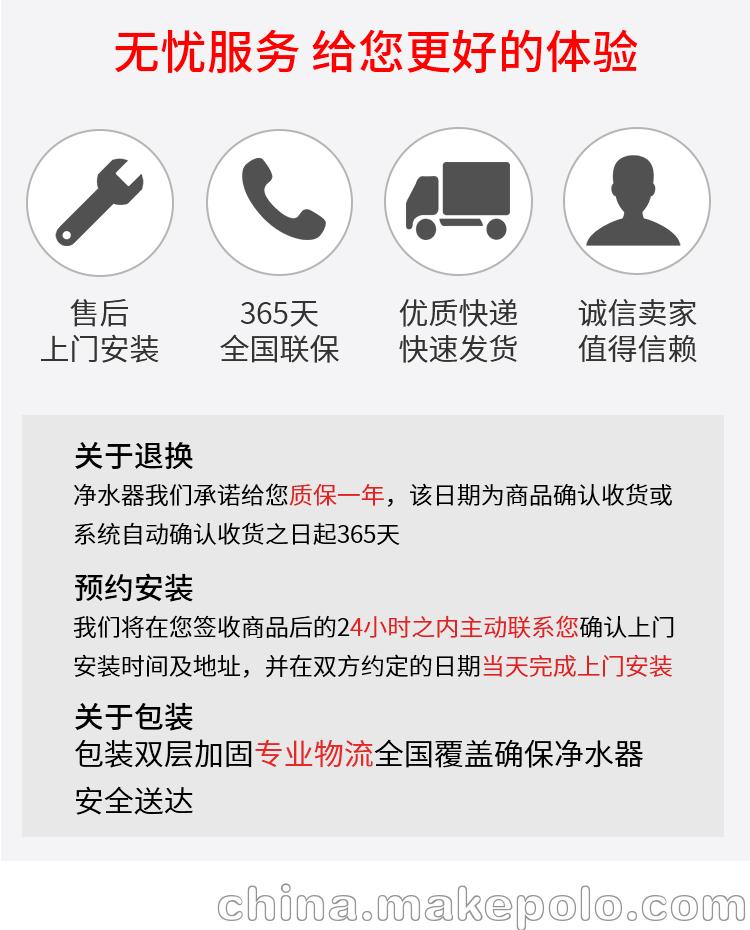 无忧服务 给您更好的体验

售后
上门安装

365天
全国联保

优质快递
快速发货

诚信卖家
值得信赖

关于退换

净水器我们承诺给您质保一年，该日期为商品确认收货或系统自动确认收货之日起365天

预约安装

我们将在您签收商品后的24小时之内主动联系您确认上门安装时间及地址，并在双方约定的日期当天完成上门安装

关于包装

包装双层加固专业物流全国覆盖确保净水器安全送达

china.makepolo.com