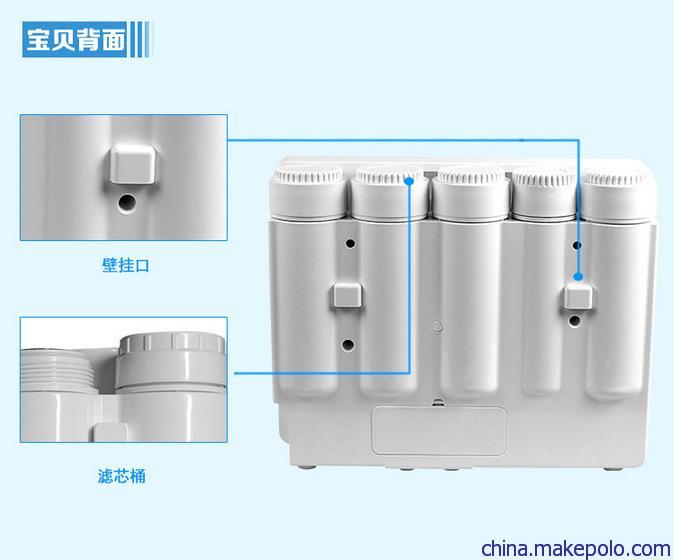 宝贝背面

壁挂口

滤芯桶

china.makepolo.com