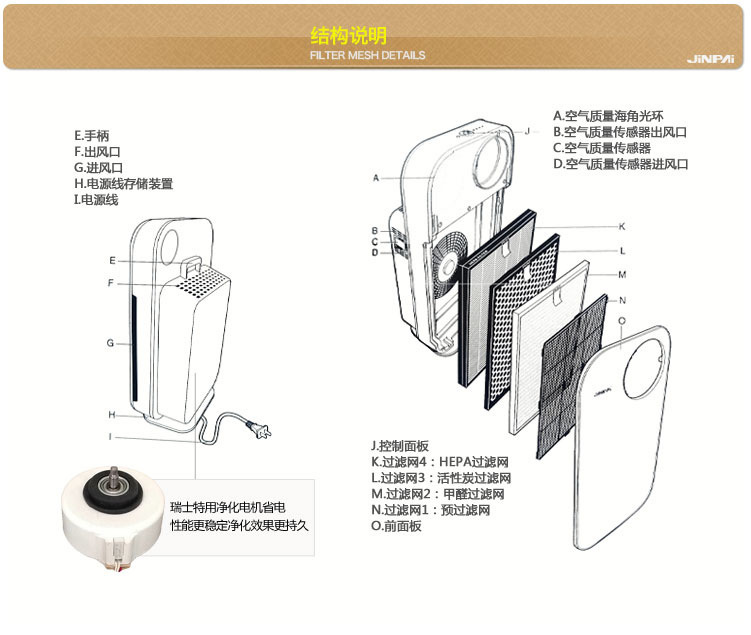 结构说明
FILTER MESH DETAILS

JiNPAi

E.手柄
F.出风口
G.进风口
H.电源线存储装置
I.电源线

E
F
G
H
I

瑞士特用净化电机省电
性能更稳定净化效果更持久

A.空气质量海角光环
B.空气质量传感器出风口
C.空气质量传感器
D.空气质量传感器进风口

J
A
B
C
D
K
L
M
N
O

JiNPAi

J.控制面板
K.过滤网4：HEPA过滤网
L.过滤网3：活性炭过滤网
M.过滤网2：甲醛过滤网
N.过滤网1：预过滤网
O.前面板