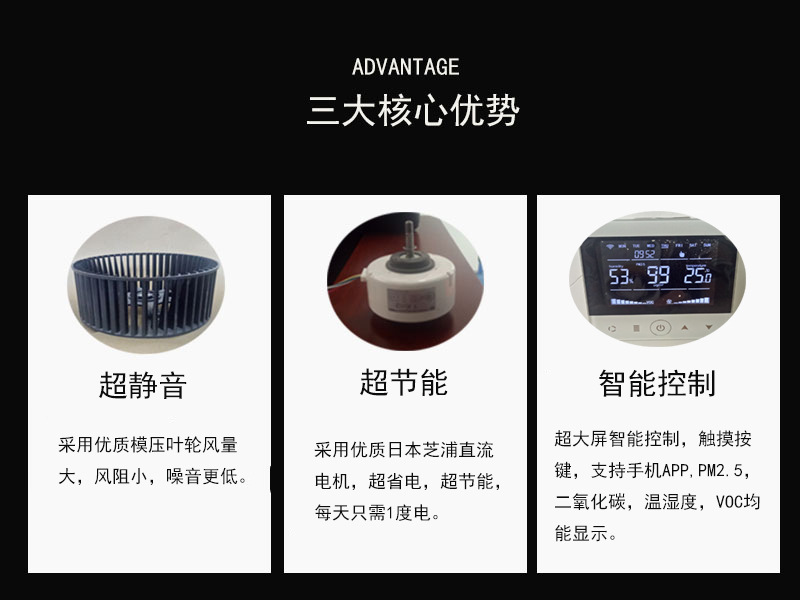 ADVANTAGE
三大核心优势

超静音

采用优质模压叶轮风量大，风阻小，噪音更低。

超节能

采用优质日本芝浦直流电机，超省电，超节能，每天只需1度电。

09:52
53 99 25.0

智能控制

超大屏智能控制，触摸按键，支持手机APP,PM2.5，二氧化碳，温湿度，VOC均能显示。