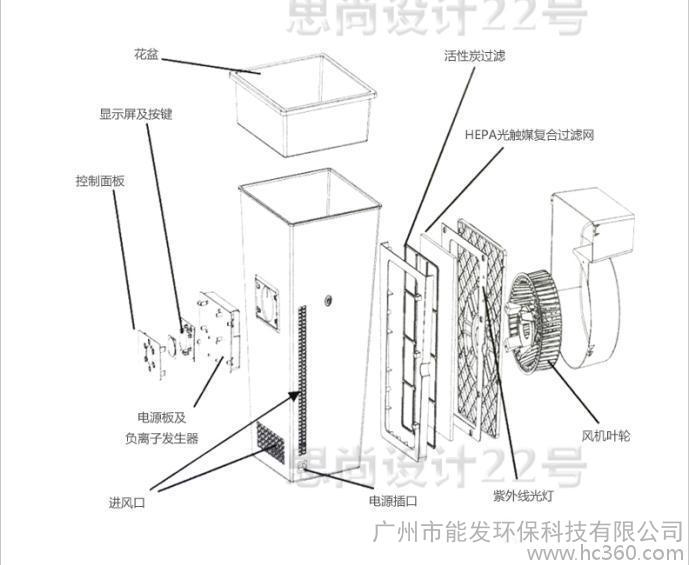 思尚设计22号

花盆

活性炭过滤

显示屏及按键

HEPA光触媒复合过滤网

控制面板

电源板及
负离子发生器

风机叶轮

思尚设计22号

进风口

电源插口

紫外线光灯

广州市能发环保科技有限公司
www.hc360.com