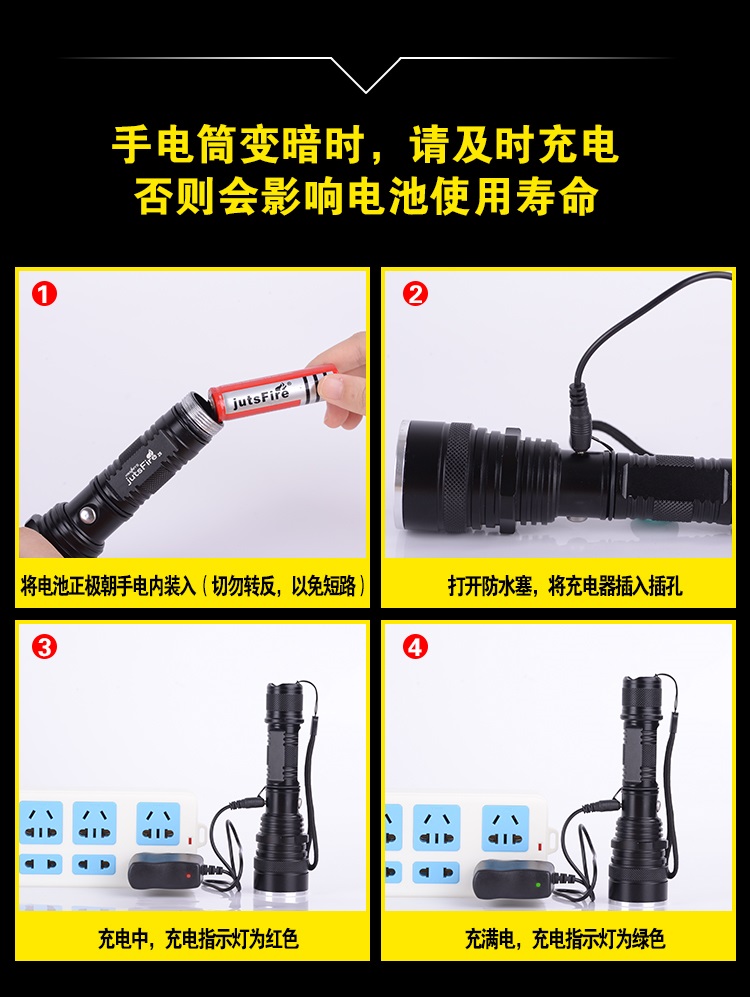 手电筒变暗时，请及时充电
否则会影响电池使用寿命

1

jutsFire

jutsFire

将电池正极朝手电内装入（切勿转反，以免短路）

2

打开防水塞，将充电器插入插孔

3

充电中，充电指示灯为红色

4

充满电，充电指示灯为绿色