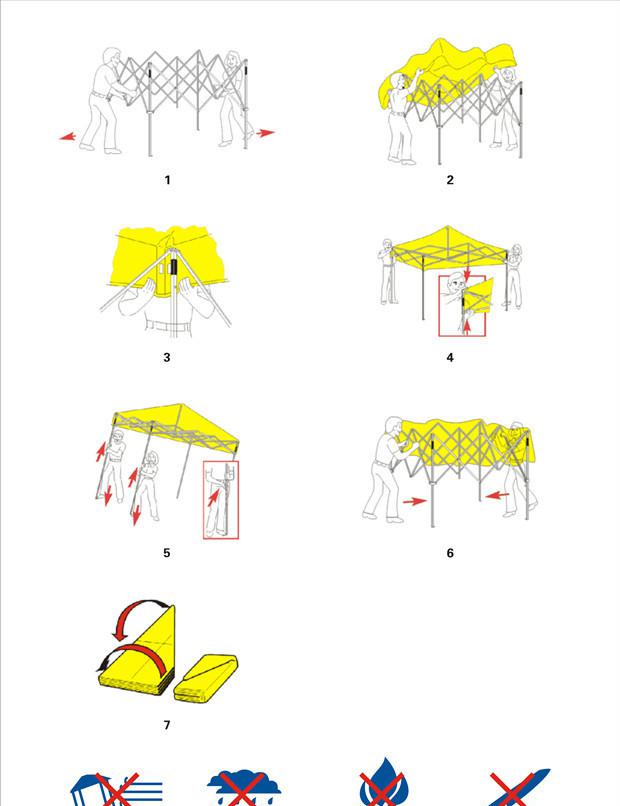 1

2

3

4

5

6

7