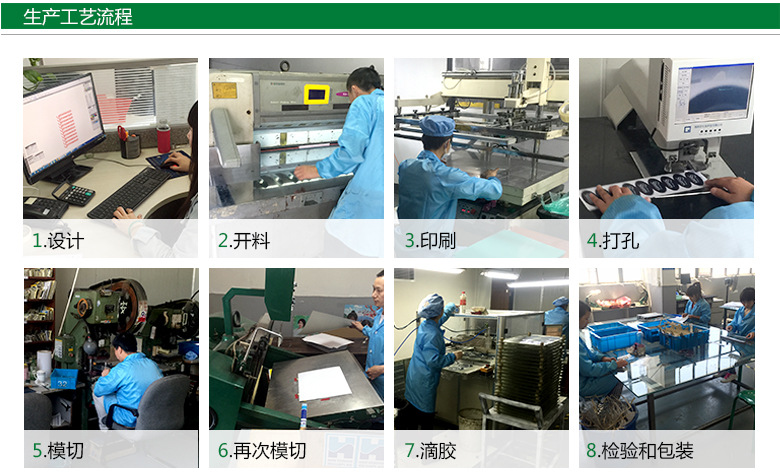 生产工艺流程

1.设计

2.开料

3.印刷

4.打孔

5.模切

6.再次模切

7.滴胶

8.检验和包装