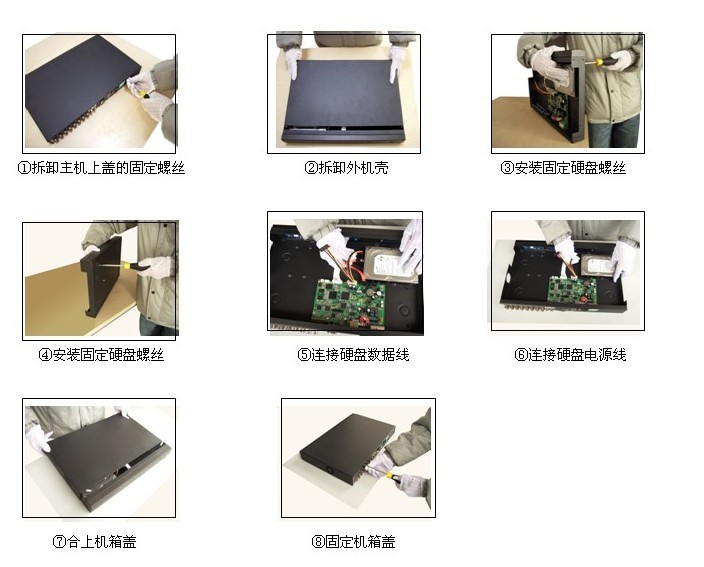 ①拆卸主机上盖的固定螺丝

②拆卸外机壳

③安装固定硬盘螺丝

④安装固定硬盘螺丝

⑤连接硬盘数据线

⑥连接硬盘电源线

⑦合上机箱盖

⑧固定机箱盖