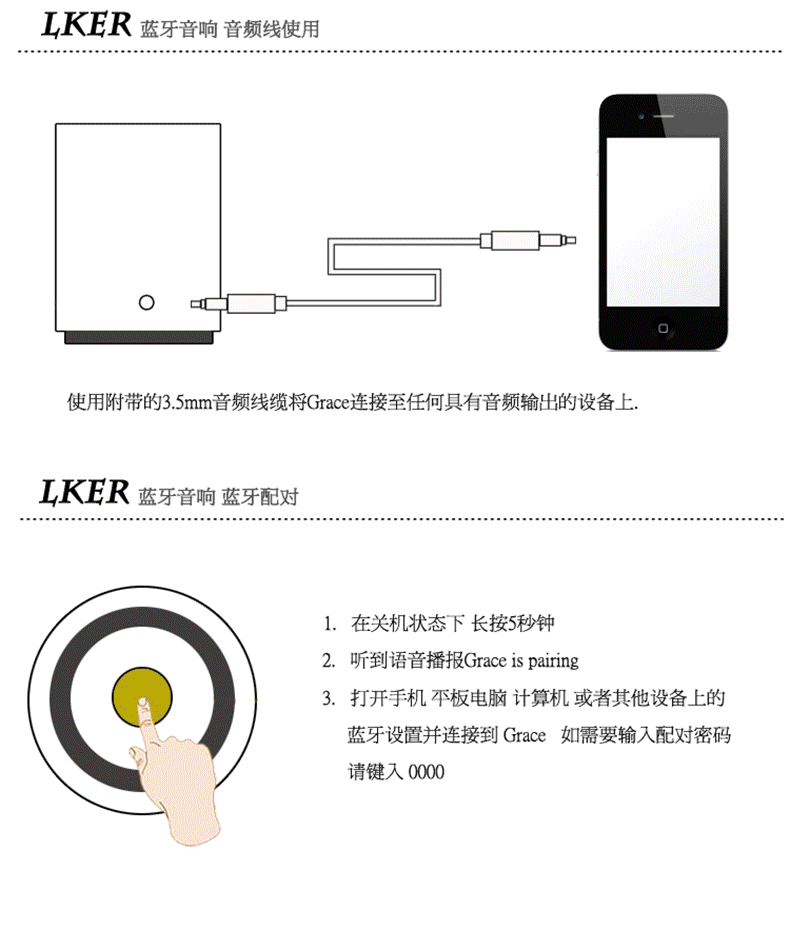 LKER 蓝牙音响 音频线使用

使用附带的3.5mm音频线缆将Grace连接至任何具有音频输出的设备上.

LKER 蓝牙音响 蓝牙配对

1. 在关机状态下 长按5秒钟
2. 听到语音播报Grace is pairing
3. 打开手机 平板电脑 计算机 或者其他设备上的蓝牙设置并连接到 Grace 如需要输入配对密码请键入 0000