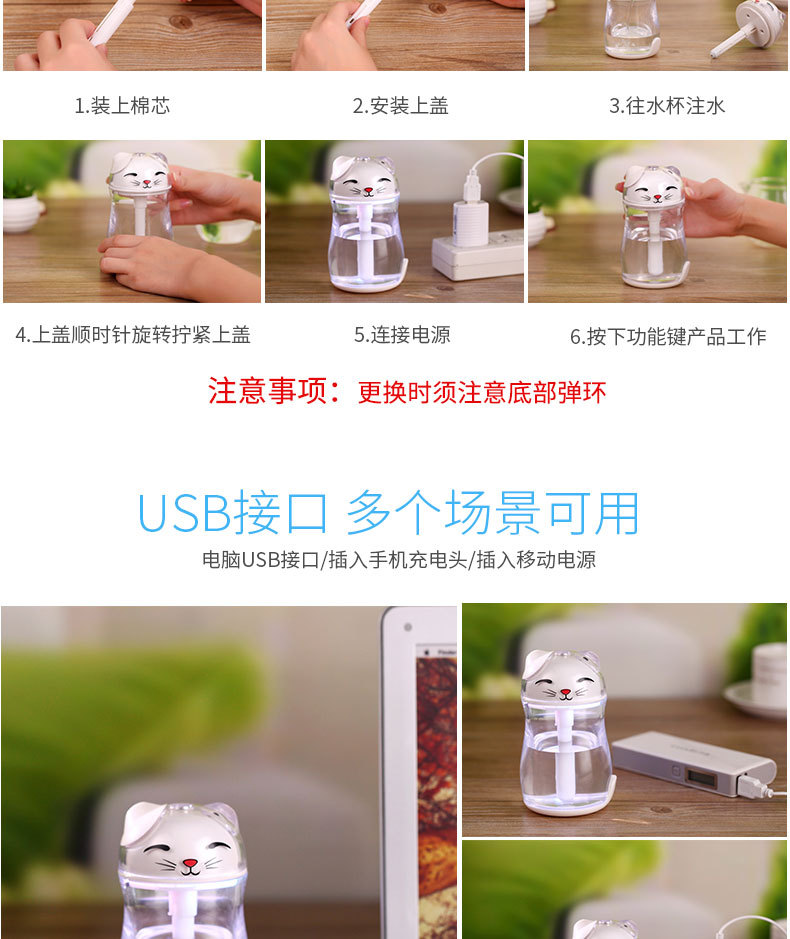 1.装上棉芯

2.安装上盖

3.往水杯注水

4.上盖顺时针旋转拧紧上盖

5.连接电源

6.按下功能键产品工作

注意事项：更换时须注意底部弹环

USB接口 多个场景可用

电脑USB接口/插入手机充电头/插入移动电源