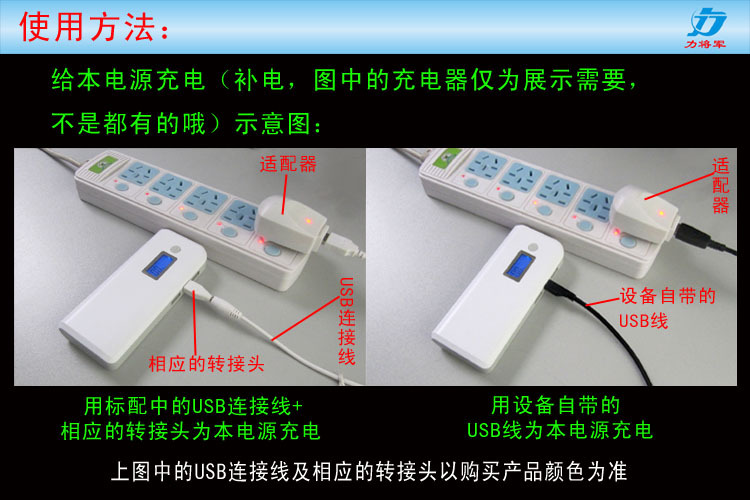 使用方法：

力将军

给本电源充电（补电，图中的充电器仅为展示需要，不是都有的哦）示意图：

适配器

USB连接线

相应的转接头

适配器

设备自带的USB线

用标配中的USB连接线+相应的转接头为本电源充电

用设备自带的USB线为本电源充电

上图中的USB连接线及相应的转接头以购买产品颜色为准