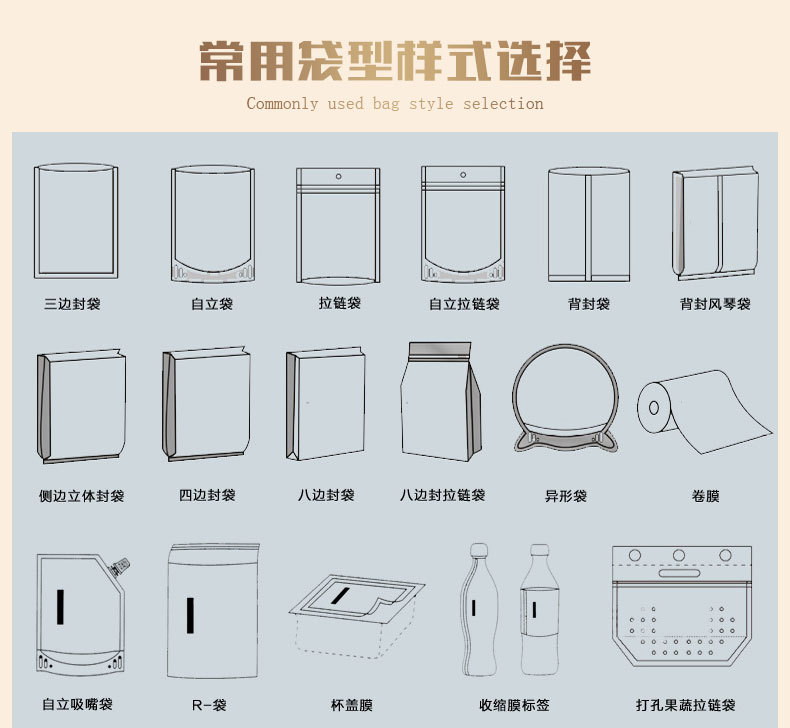 常用袋型样式选择
Commonly used bag style selection

三边封袋

自立袋

拉链袋

自立拉链袋

背封袋

背封风琴袋

侧边立体封袋

四边封袋

八边封袋

八边封拉链袋

异形袋

卷膜

自立吸嘴袋

R-袋

杯盖膜

收缩膜标签

打孔果蔬拉链袋