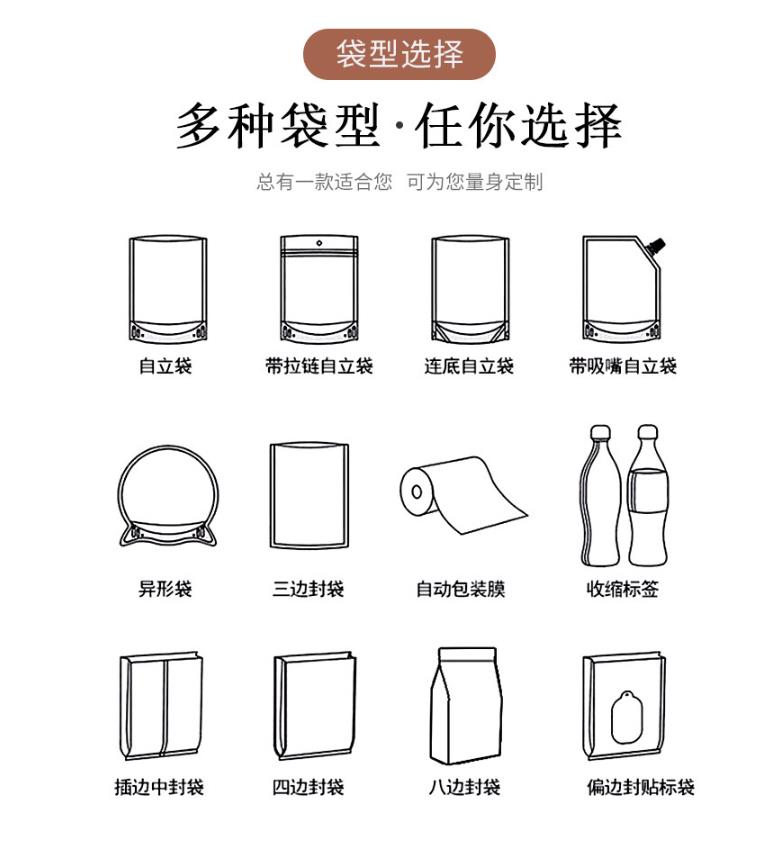 袋型选择

多种袋型·任你选择

总有一款适合您 可为您量身定制

自立袋

带拉链自立袋

连底自立袋

带吸嘴自立袋

异形袋

三边封袋

自动包装膜

收缩标签

插边中封袋

四边封袋

八边封袋

偏边封贴标袋