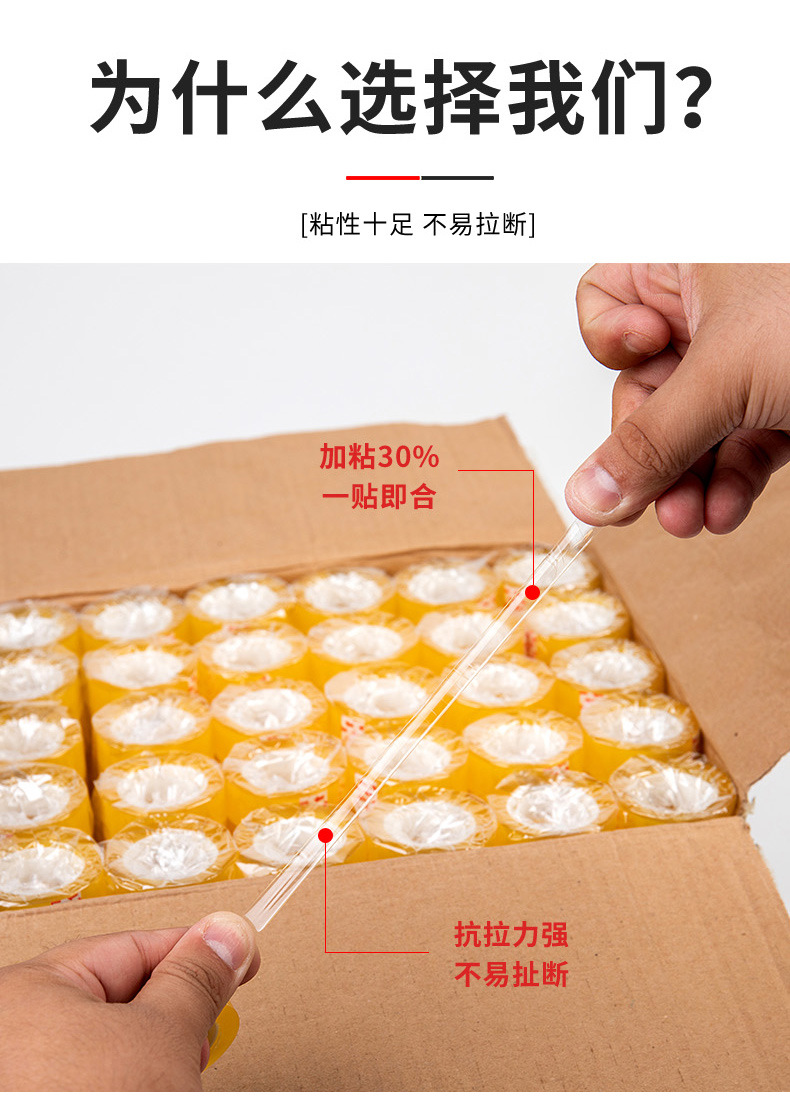 为什么选择我们?

[粘性十足 不易拉断]

加粘30%
一贴即合

抗拉力强
不易扯断