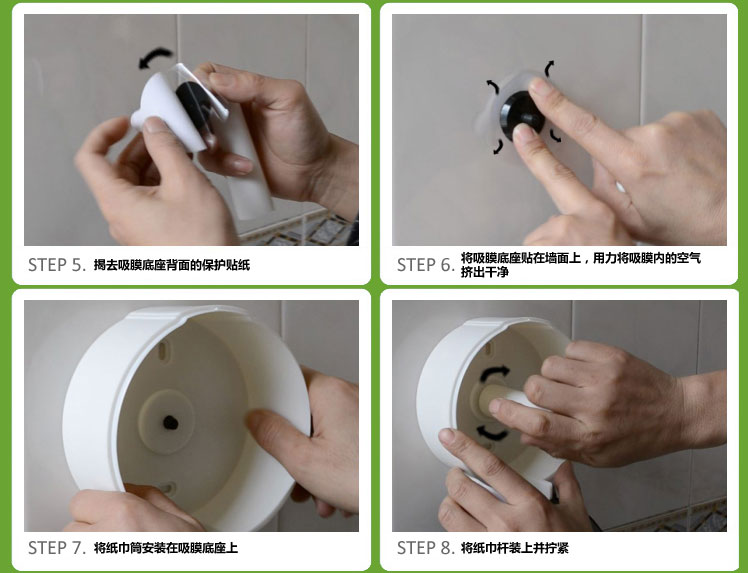 STEP 5. 揭去吸膜底座背面的保护贴纸

STEP 6. 将吸膜底座贴在墙面上，用力将吸膜内的空气挤出干净

STEP 7. 将纸巾筒安装在吸膜底座上

STEP 8. 将纸巾杆装上并拧紧