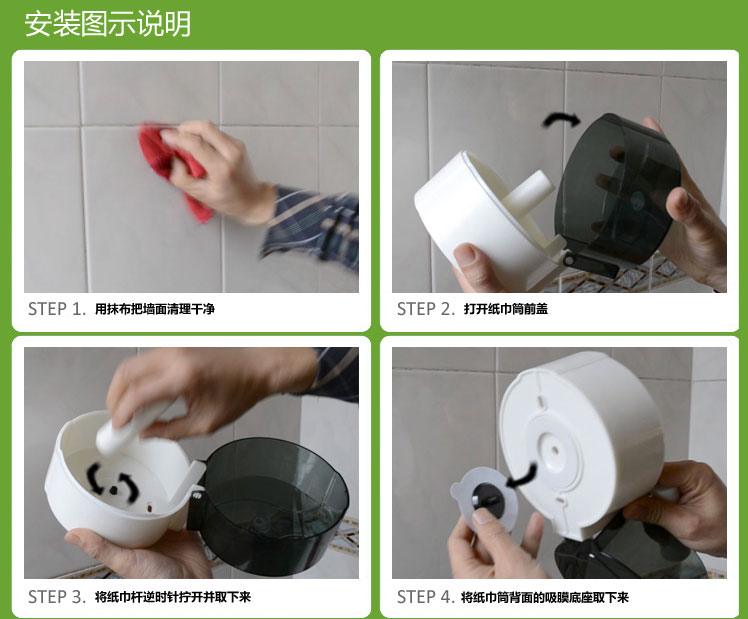 安装图示说明

STEP 1. 用抹布把墙面清理干净

STEP 2. 打开纸巾筒前盖

STEP 3. 将纸巾杆逆时针拧开并取下来

STEP 4. 将纸巾筒背面的吸膜底座取下来