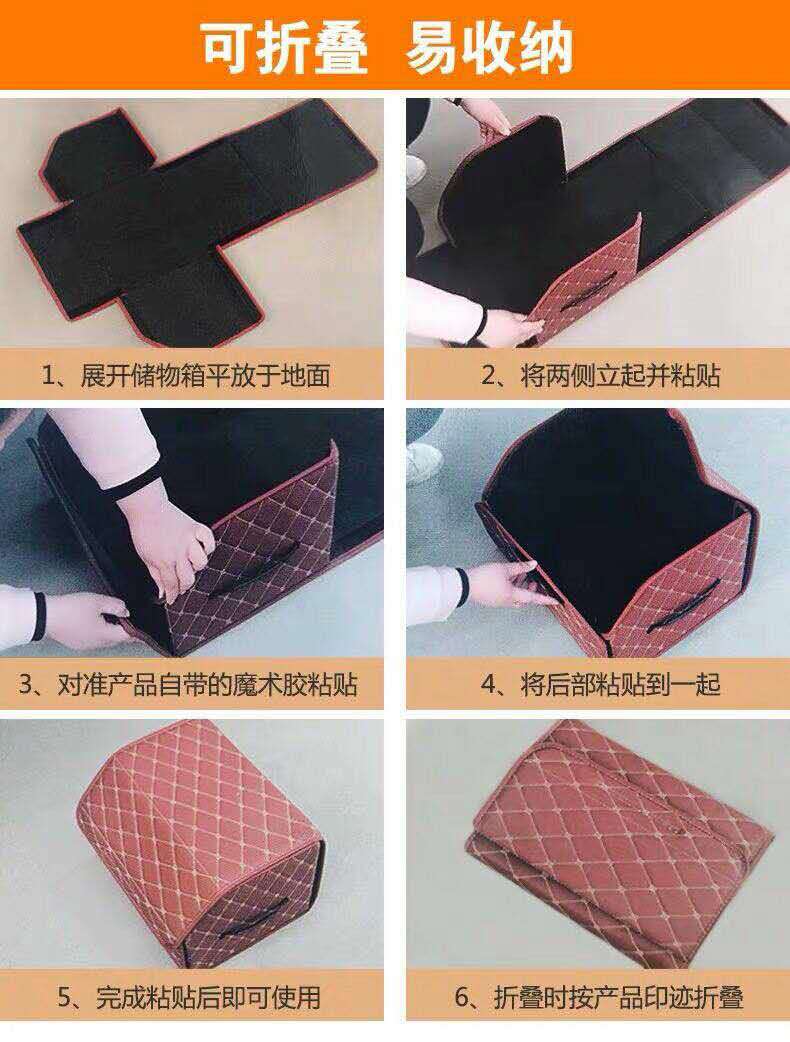 可折叠 易收纳

1、展开储物箱平放于地面

2、将两侧立起并粘贴

3、对准产品自带的魔术胶粘贴

4、将后部粘贴到一起

5、完成粘贴后即可使用

6、折叠时按产品印迹折叠