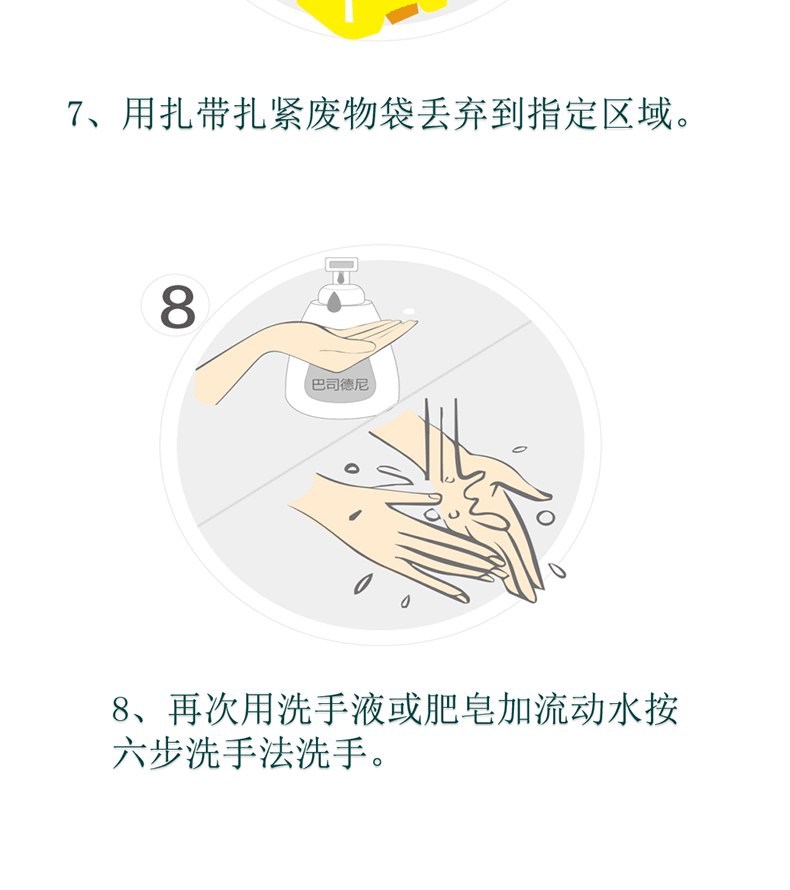 7、用扎带扎紧废物袋丢弃到指定区域。

8

巴司德尼

8、再次用洗手液或肥皂加流动水按六步洗手法洗手。