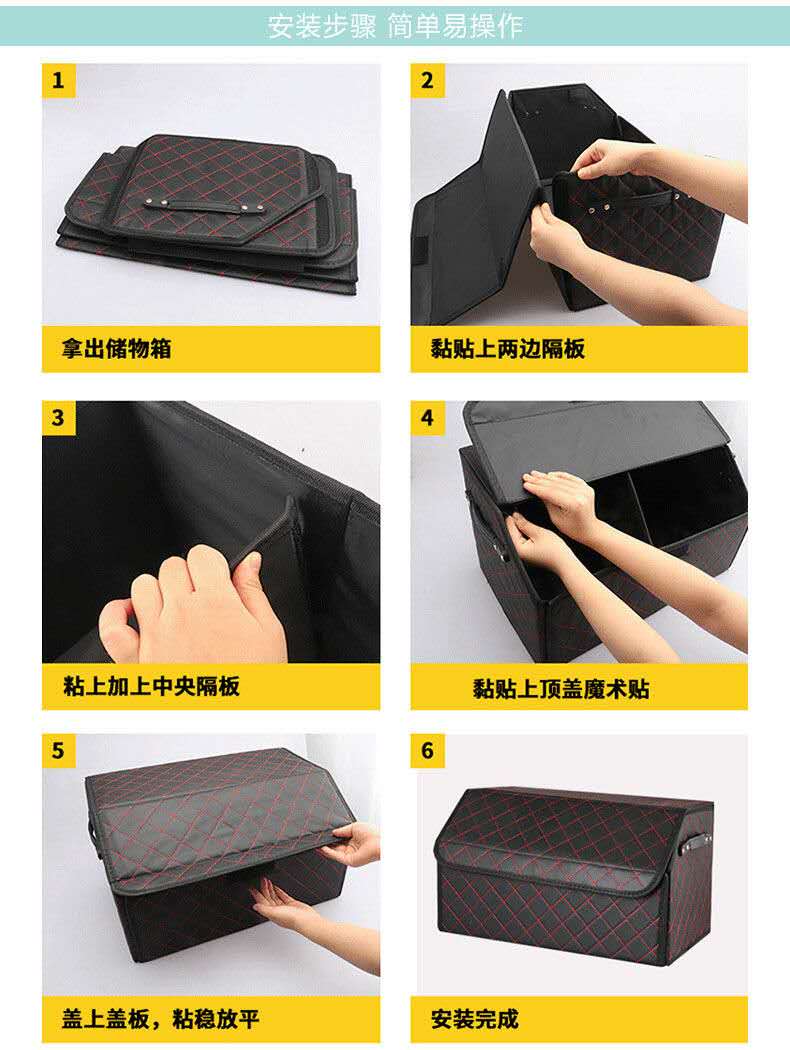 安装步骤 简单易操作

1

拿出储物箱

2

黏贴上两边隔板

3

粘上加上中央隔板

4

黏贴上顶盖魔术贴

5

盖上盖板，粘稳放平

6

安装完成