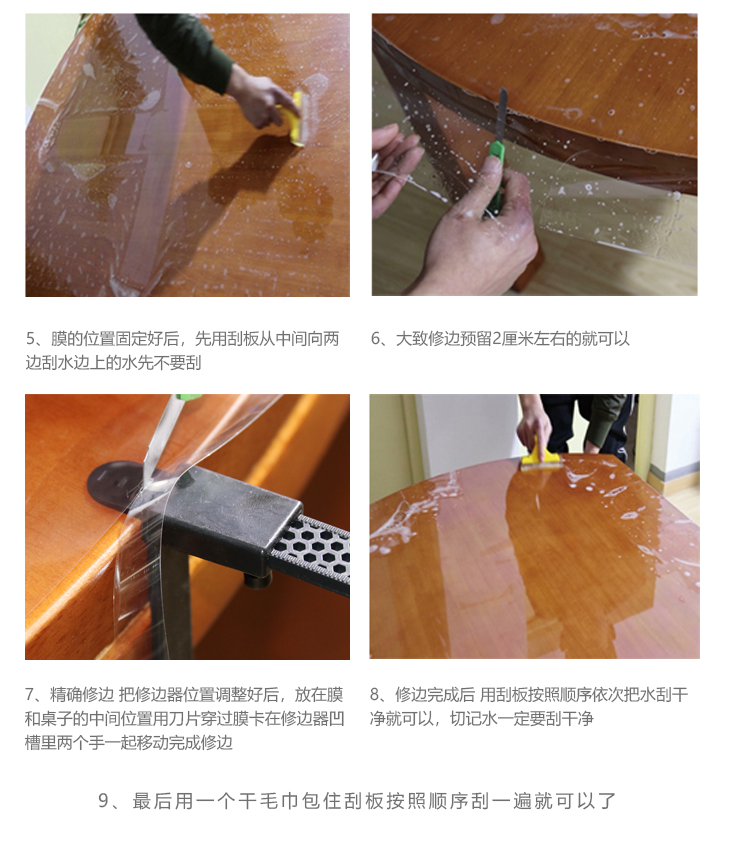 5、膜的位置固定好后，先用刮板从中间向两边刮水边上的水先不要刮

6、大致修边预留2厘米左右的就可以

7、精确修边 把修边器位置调整好后，放在膜和桌子的中间位置用刀片穿过膜卡在修边器凹槽里两个手一起移动完成修边

8、修边完成后 用刮板按照顺序依次把水刮干净就可以，切记水一定要刮干净

9、最后用一个干毛巾包住刮板按照顺序刮一遍就可以了