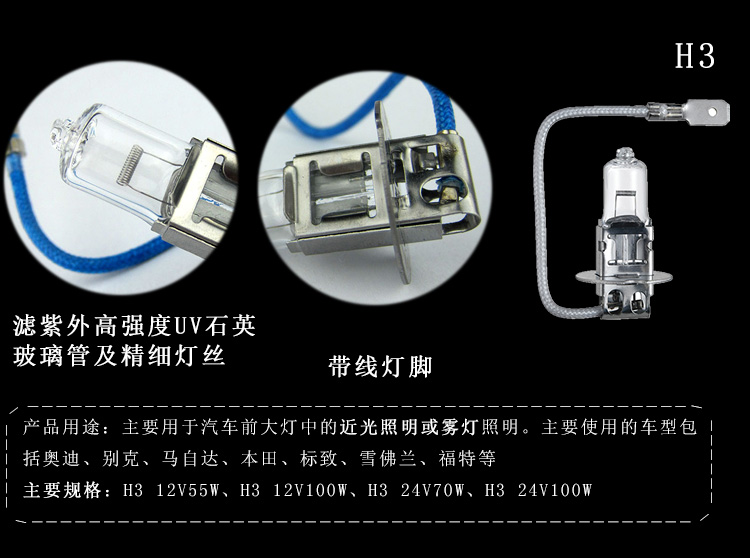 H3

滤紫外高强度UV石英玻璃管及精细灯丝

带线灯脚

产品用途：主要用于汽车前大灯中的近光照明或雾灯照明。主要使用的车型包括奥迪、别克、马自达、本田、标致、雪佛兰、福特等

主要规格：H3 12V55W、H3 12V100W、H3 24V70W、H3 24V100W