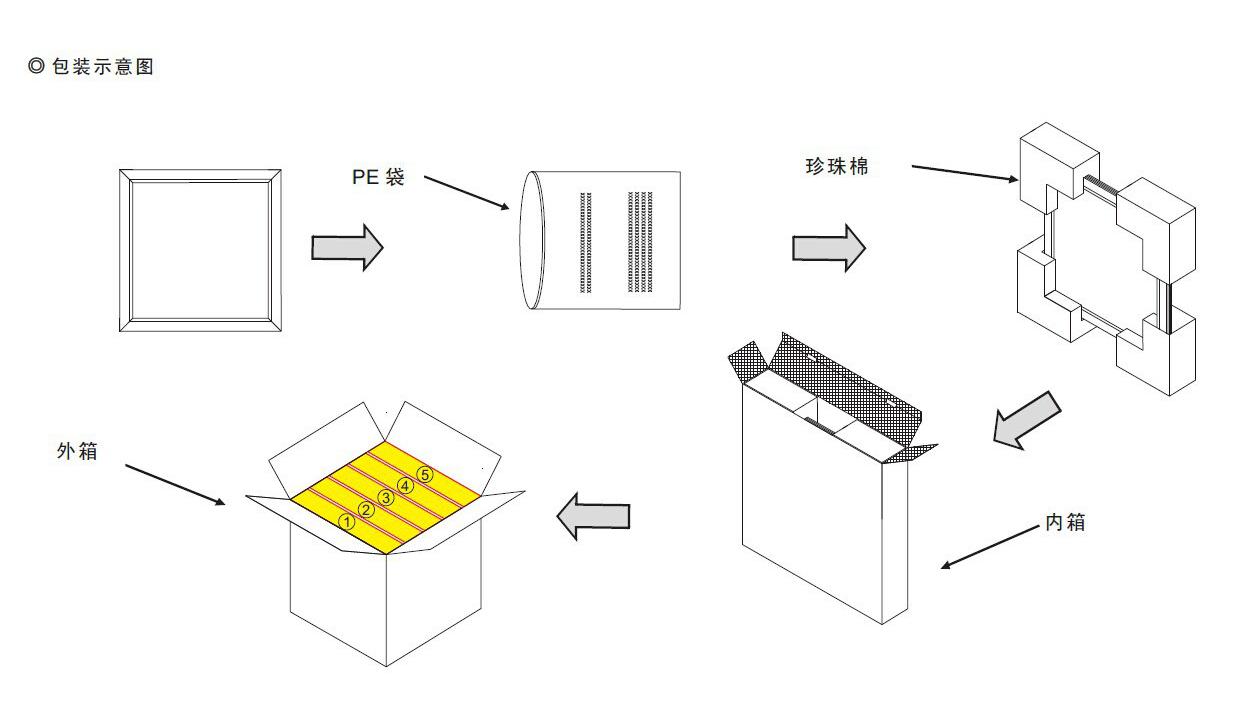 ◎ 包装示意图

PE 袋

珍珠棉

内箱

外箱

① ② ③ ④ ⑤