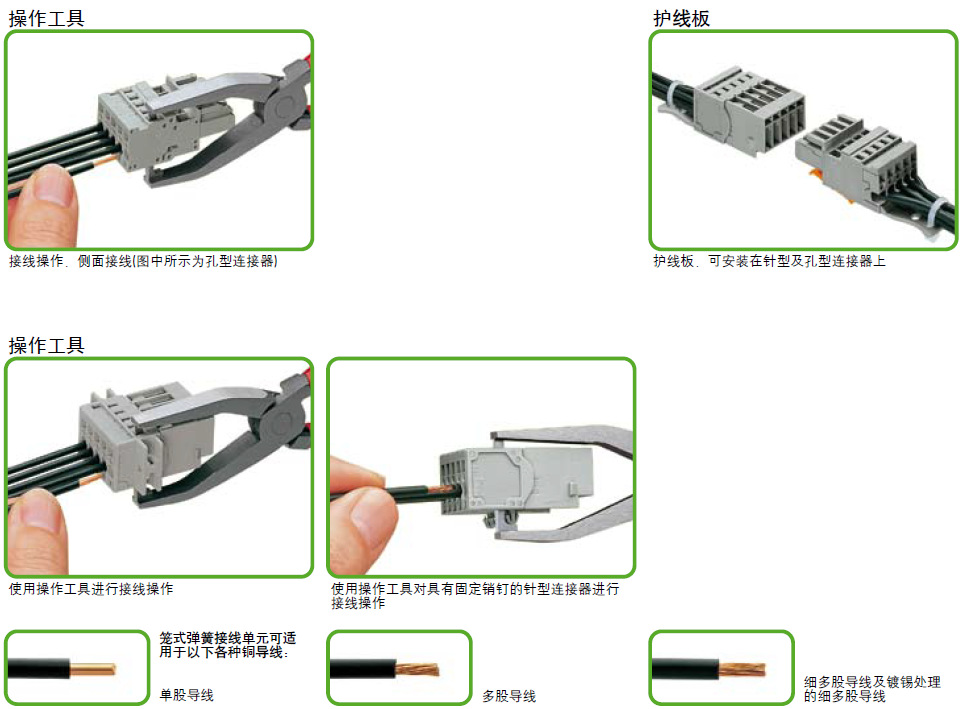 操作工具

接线操作，侧面接线(图中所示为孔型连接器)

护线板

护线板，可安装在针型及孔型连接器上

操作工具

使用操作工具进行接线操作

使用操作工具对具有固定销钉的针型连接器进行接线操作

笼式弹簧接线单元可适用于以下各种铜导线：

单股导线

多股导线

细多股导线及镀锡处理的细多股导线