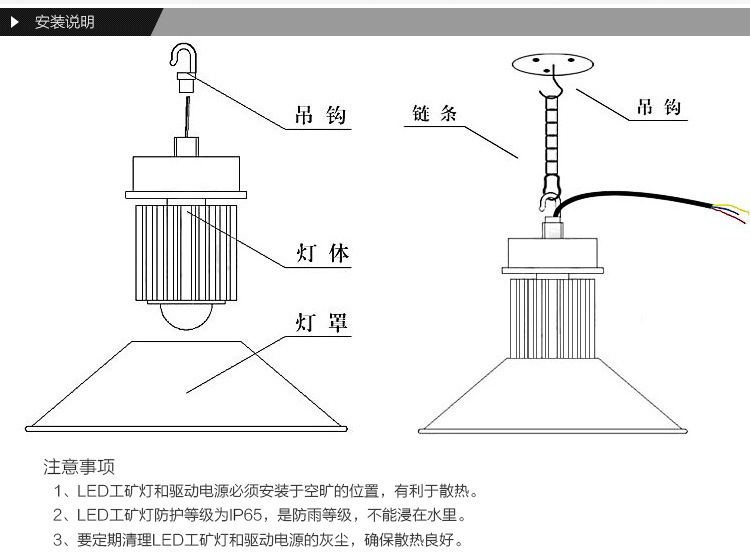 安装说明

吊钩

灯体

灯罩

链条

吊钩

注意事项

1、LED工矿灯和驱动电源必须安装于空旷的位置，有利于散热。

2、LED工矿灯防护等级为IP65，是防雨等级，不能浸在水里。

3、要定期清理LED工矿灯和驱动电源的灰尘，确保散热良好。