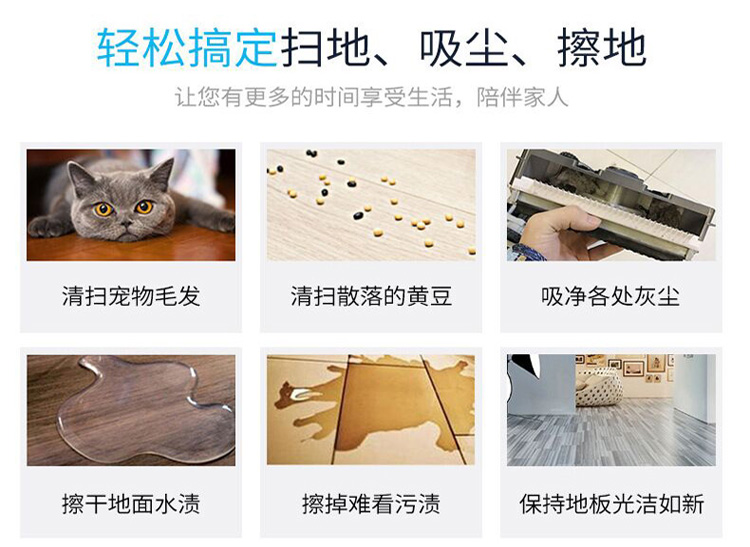 轻松搞定扫地、吸尘、擦地

让您有更多的时间享受生活，陪伴家人

清扫宠物毛发

清扫散落的黄豆

吸净各处灰尘

擦干地面水渍

擦掉难看污渍

保持地板光洁如新