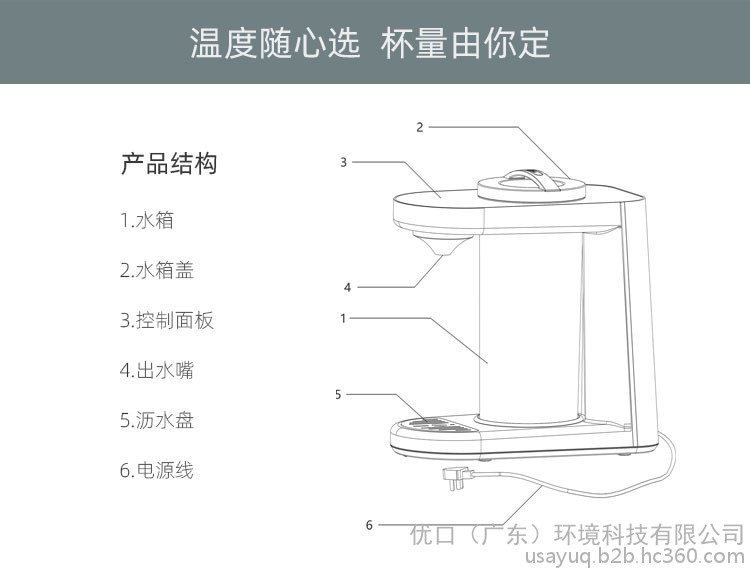 温度随心选 杯量由你定

产品结构

1.水箱

2.水箱盖

3.控制面板

4.出水嘴

5.沥水盘

6.电源线

2

3

4

1

5

6

优口（广东）环境科技有限公司
usayuq.b2b.hc360.com