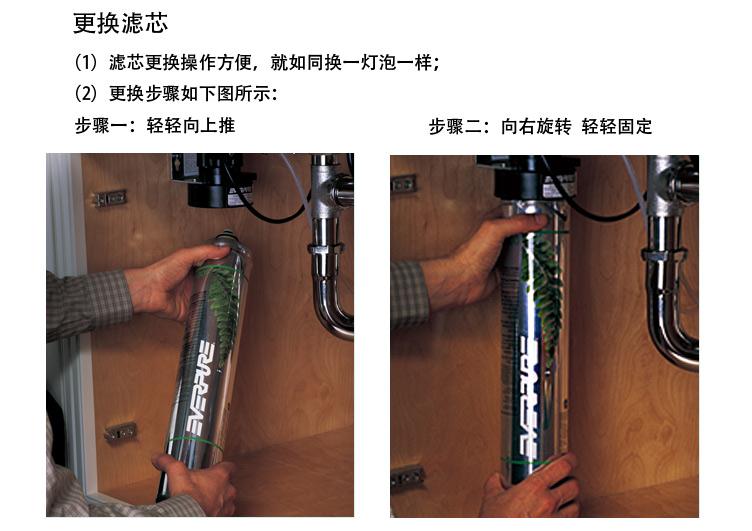 更换滤芯

(1) 滤芯更换操作方便，就如同换一灯泡一样；

(2) 更换步骤如下图所示：

步骤一：轻轻向上推

步骤二：向右旋转 轻轻固定

EVERPURE

EVERPURE