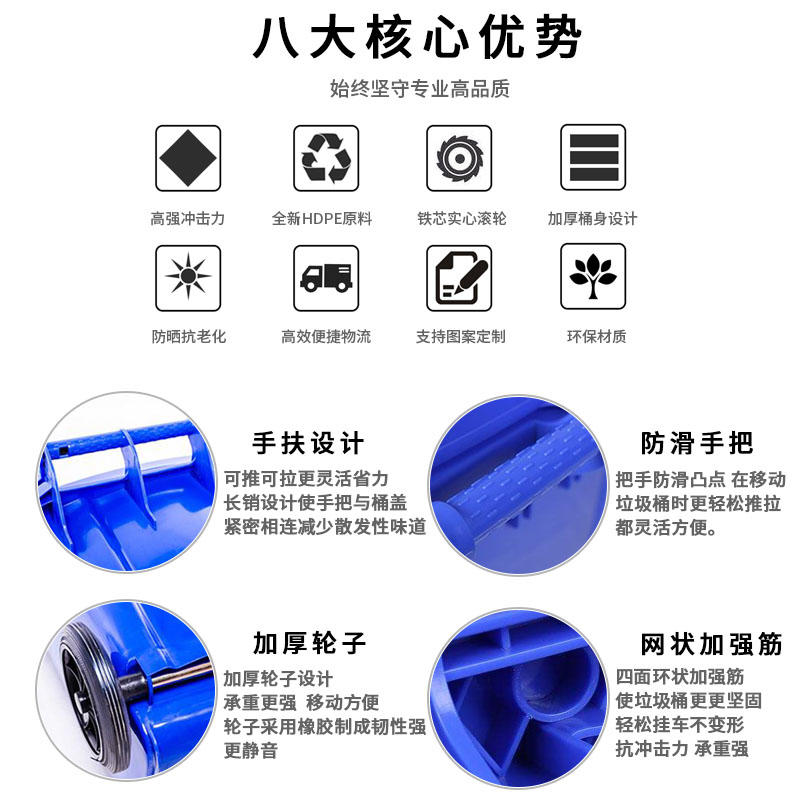 八大核心优势

始终坚守专业高品质

高强冲击力

全新HDPE原料

铁芯实心滚轮

加厚桶身设计

防晒抗老化

高效便捷物流

支持图案定制

环保材质

手扶设计

可推可拉更灵活省力
长销设计使手把与桶盖
紧密相连减少散发性味道

防滑手把

把手防滑凸点 在移动
垃圾桶时更轻松推拉
都灵活方便。

加厚轮子

加厚轮子设计
承重更强 移动方便
轮子采用橡胶制成韧性强
更静音

网状加强筋

四面环状加强筋
使垃圾桶更更坚固
轻松挂车不变形
抗冲击力 承重强