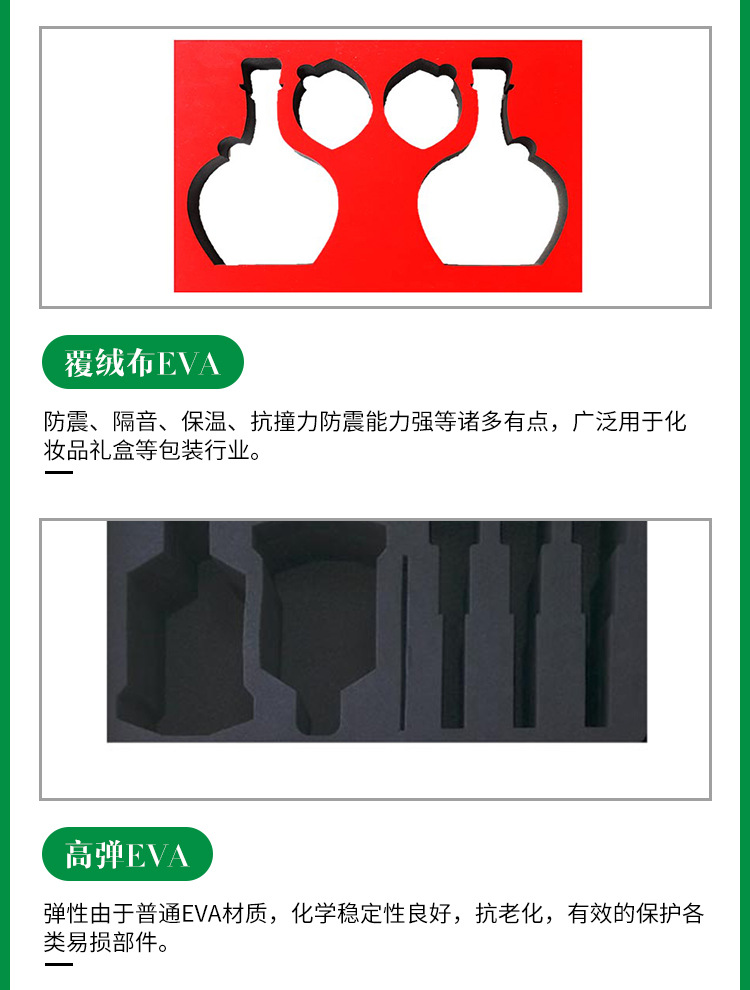 覆绒布EVA

防震、隔音、保温、抗撞力防震能力强等诸多有点，广泛用于化妆品礼盒等包装行业。

高弹EVA

弹性由于普通EVA材质，化学稳定性良好，抗老化，有效的保护各类易损部件。