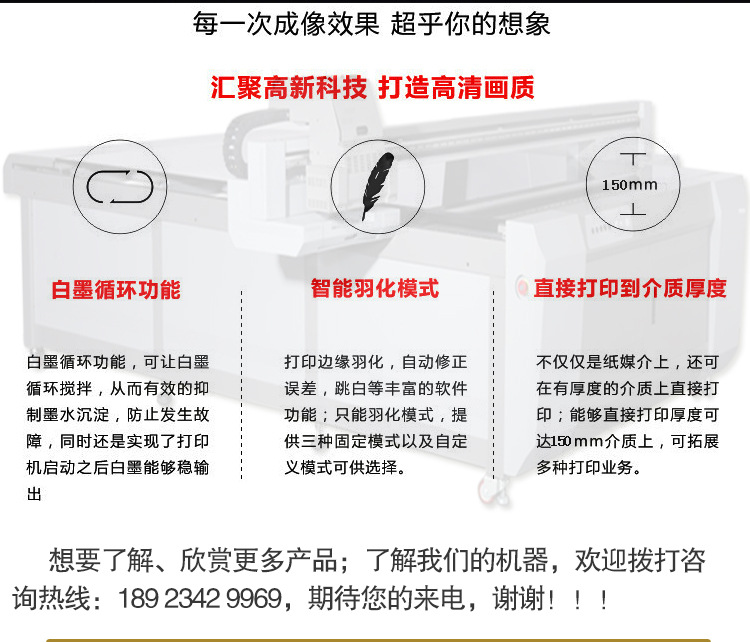 每一次成像效果 超乎你的想象

汇聚高新科技 打造高清画质

150mm

白墨循环功能

白墨循环功能，可让白墨循环搅拌，从而有效的抑制墨水沉淀，防止发生故障，同时还是实现了打印机启动之后白墨能够稳输出

智能羽化模式

打印边缘羽化，自动修正误差，跳白等丰富的软件功能；只能羽化模式，提供三种固定模式以及自定义模式可供选择。

直接打印到介质厚度

不仅仅是纸媒介上，还可在有厚度的介质上直接打印；能够直接打印厚度可达150mm介质上，可拓展多种打印业务。

想要了解、欣赏更多产品；了解我们的机器，欢迎拨打咨询热线：189 2342 9969，期待您的来电，谢谢！！！