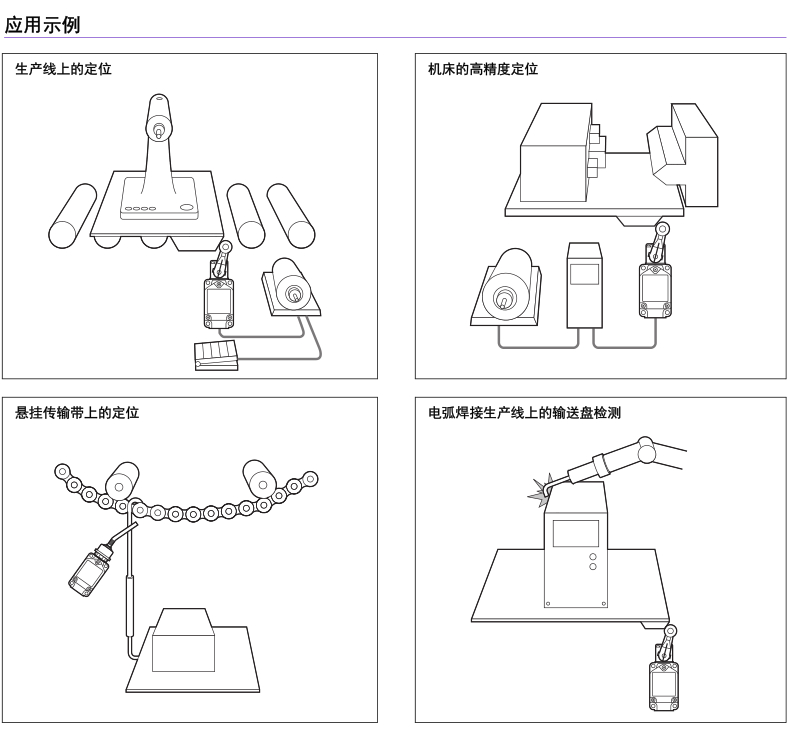 应用示例

生产线上的定位

机床的高精度定位

悬挂传输带上的定位

电弧焊接生产线上的输送盘检测