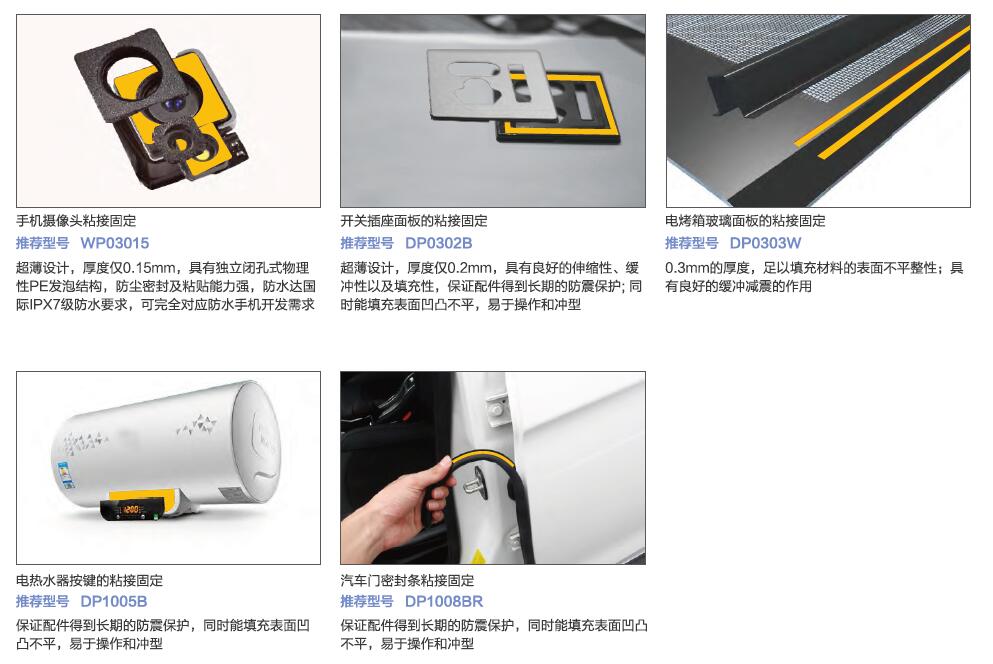 手机摄像头粘接固定
推荐型号 WP03015
超薄设计，厚度仅0.15mm，具有独立闭孔式物理性PE发泡结构，防尘密封及粘贴能力强，防水达国际IPX7级防水要求，可完全对应防水手机开发需求

开关插座面板的粘接固定
推荐型号 DP0302B
超薄设计，厚度仅0.2mm，具有良好的伸缩性、缓冲性以及填充性，保证配件得到长期的防震保护；同时能填充表面凹凸不平，易于操作和冲型

电烤箱玻璃面板的粘接固定
推荐型号 DP0303W
0.3mm的厚度，足以填充材料的表面不平整性；具有良好的缓冲减震的作用

电热水器按键的粘接固定
推荐型号 DP1005B
保证配件得到长期的防震保护，同时能填充表面凹凸不平，易于操作和冲型

汽车门密封条粘接固定
推荐型号 DP1008BR
保证配件得到长期的防震保护，同时能填充表面凹凸不平，易于操作和冲型