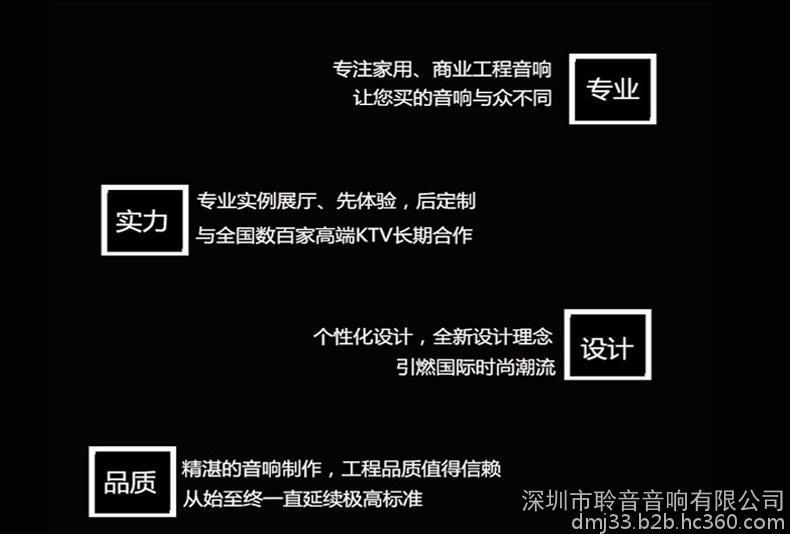 专注家用、商业工程音响
让您买的音响与众不同

专业

实力

专业实例展厅、先体验，后定制
与全国数百家高端KTV长期合作

个性化设计，全新设计理念
引燃国际时尚潮流

设计

品质

精湛的音响制作，工程品质值得信赖
从始至终一直延续极高标准

深圳市聆音音响有限公司
dmj33.b2b.hc360.com